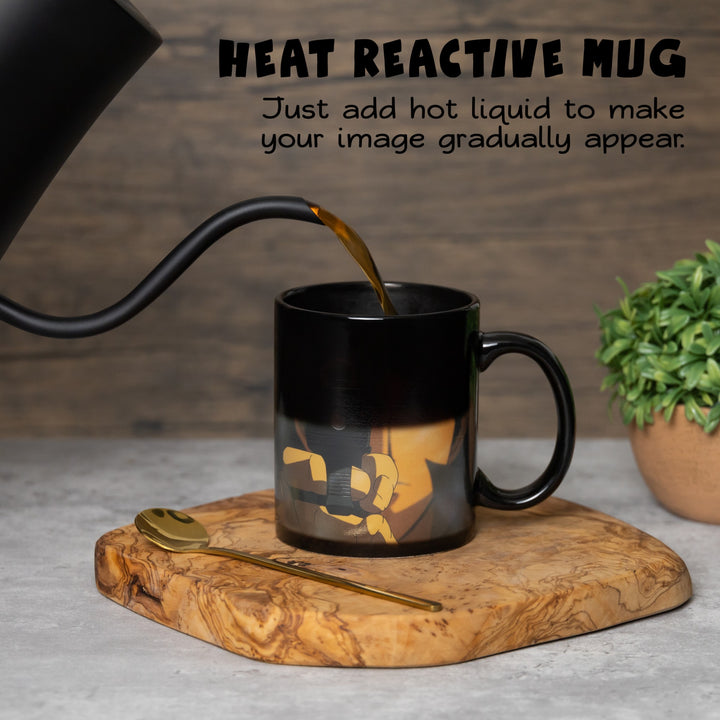 HEAT REACTIVE MUG

Just add hot liquid to make your image gradually appear.