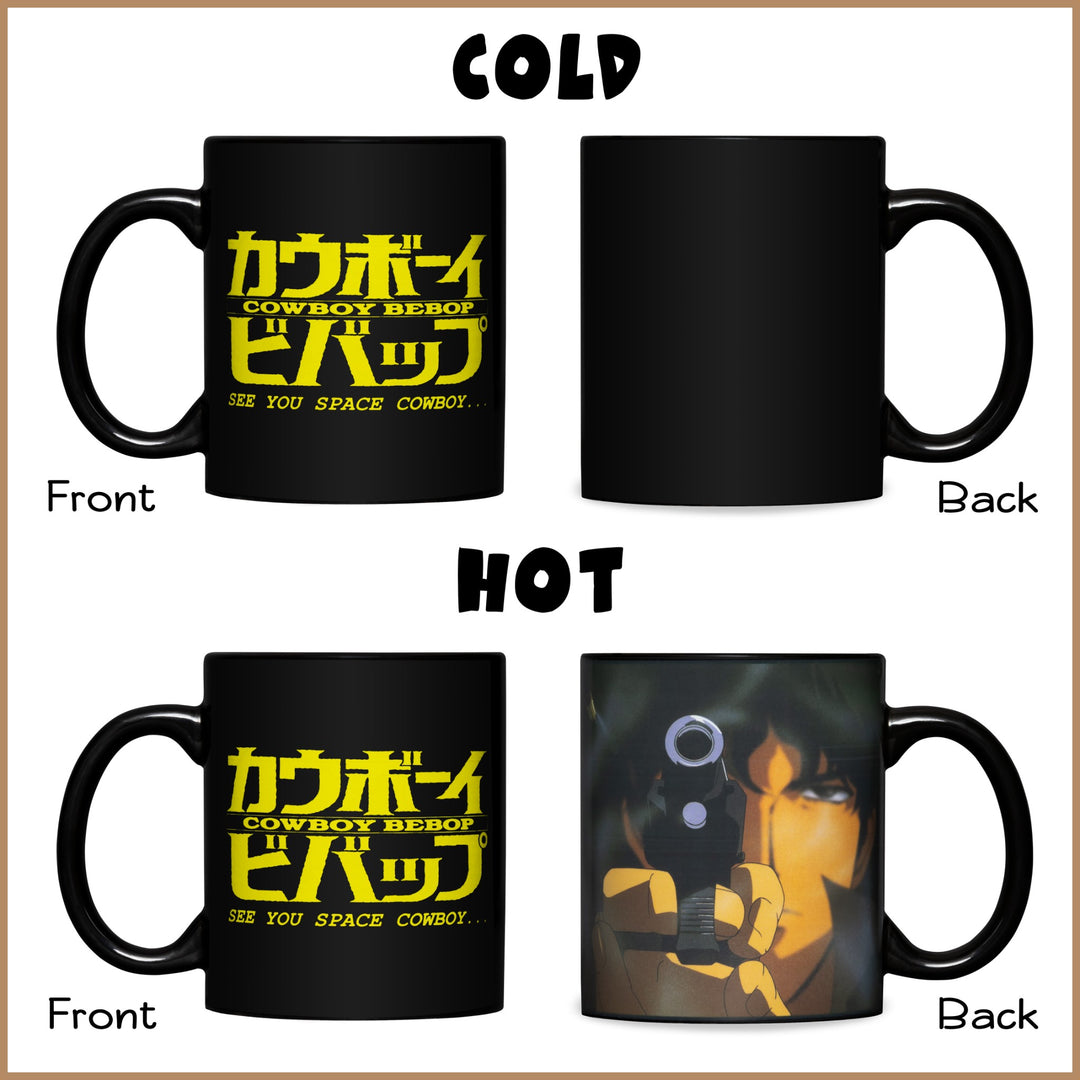 COLD

カウボーイ
COWBOY BEBOP
ビバップ
SEE YOU SPACE COWBOY...

Front

Back

HOT

カウボーイ
COWBOY BEBOP
ビバップ
SEE YOU SPACE COWBOY...

Front

Back